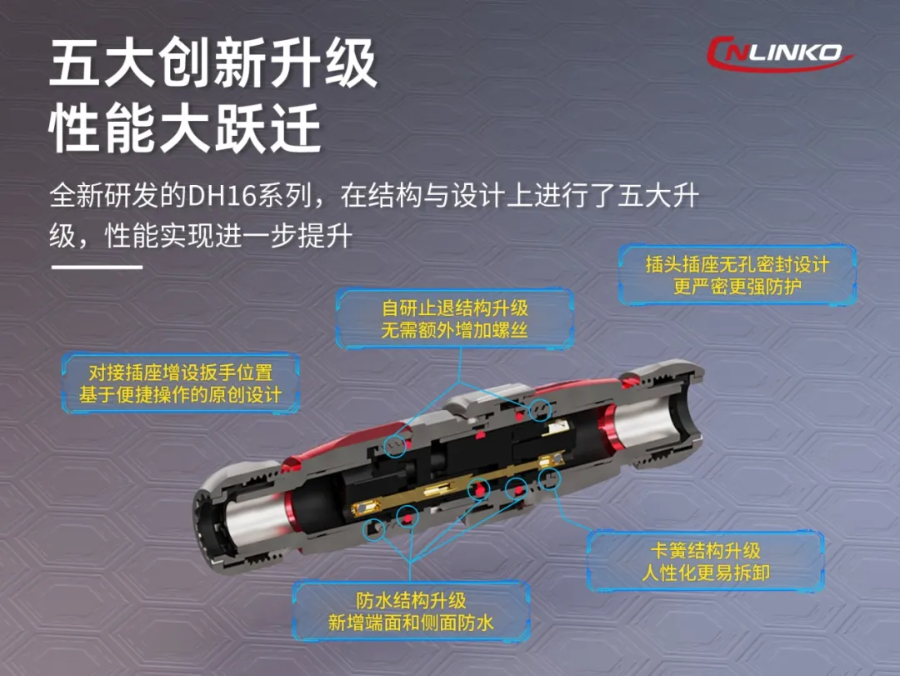 五大创新升级
性能大跃迁

CNLINKO

全新研发的DH16系列，在结构与设计上进行了五大升级，性能实现进一步提升

插头插座无孔密封设计
更严密更强防护

自研止退结构升级
无需额外增加螺丝

对接插座增设扳手位置
基于便捷操作的原创设计

卡簧结构升级
人性化更易拆卸

防水结构升级
新增端面和侧面防水